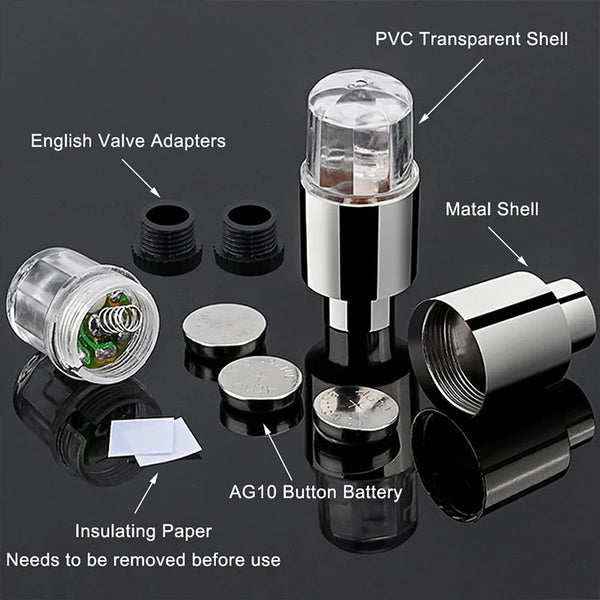 PVC Transparent Shell

English Valve Adapters

Matal Shell

AG10 Button Battery

Insulating Paper

Needs to be removed before use